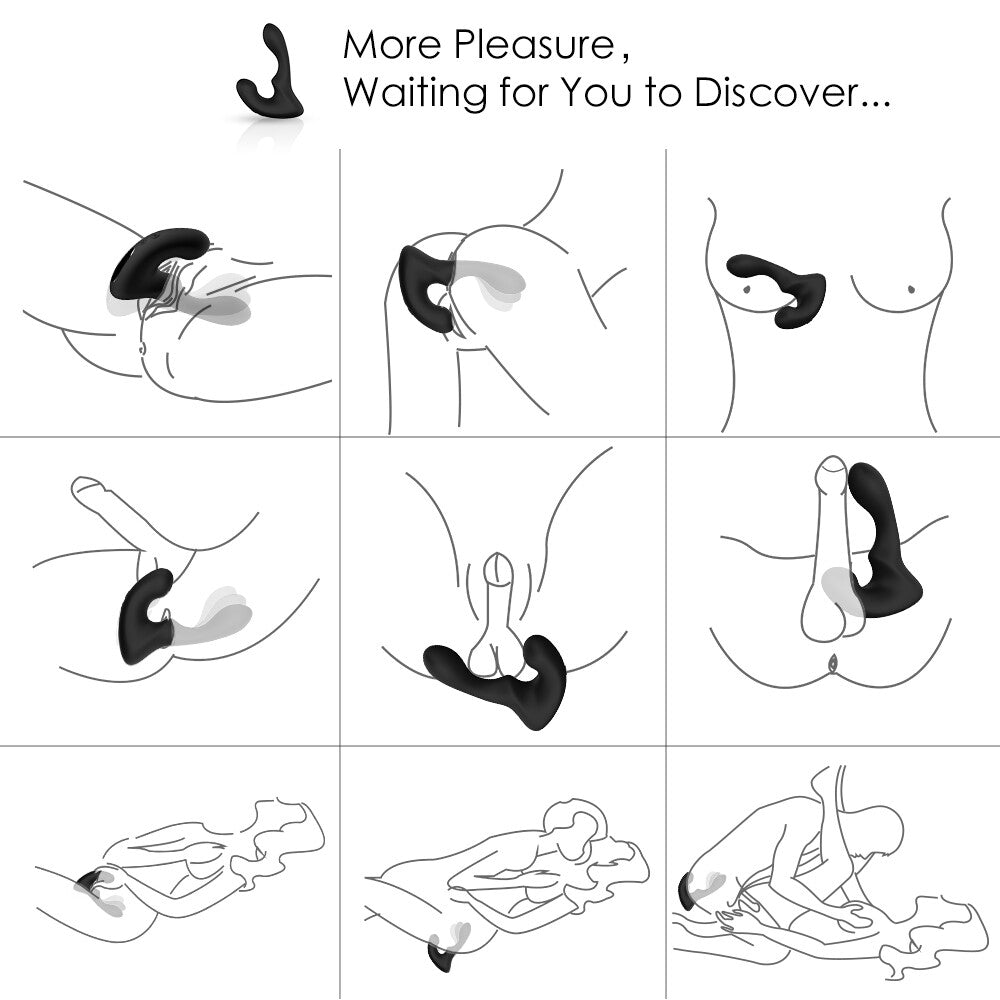 More Pleasure,
Waiting for You to Discover...