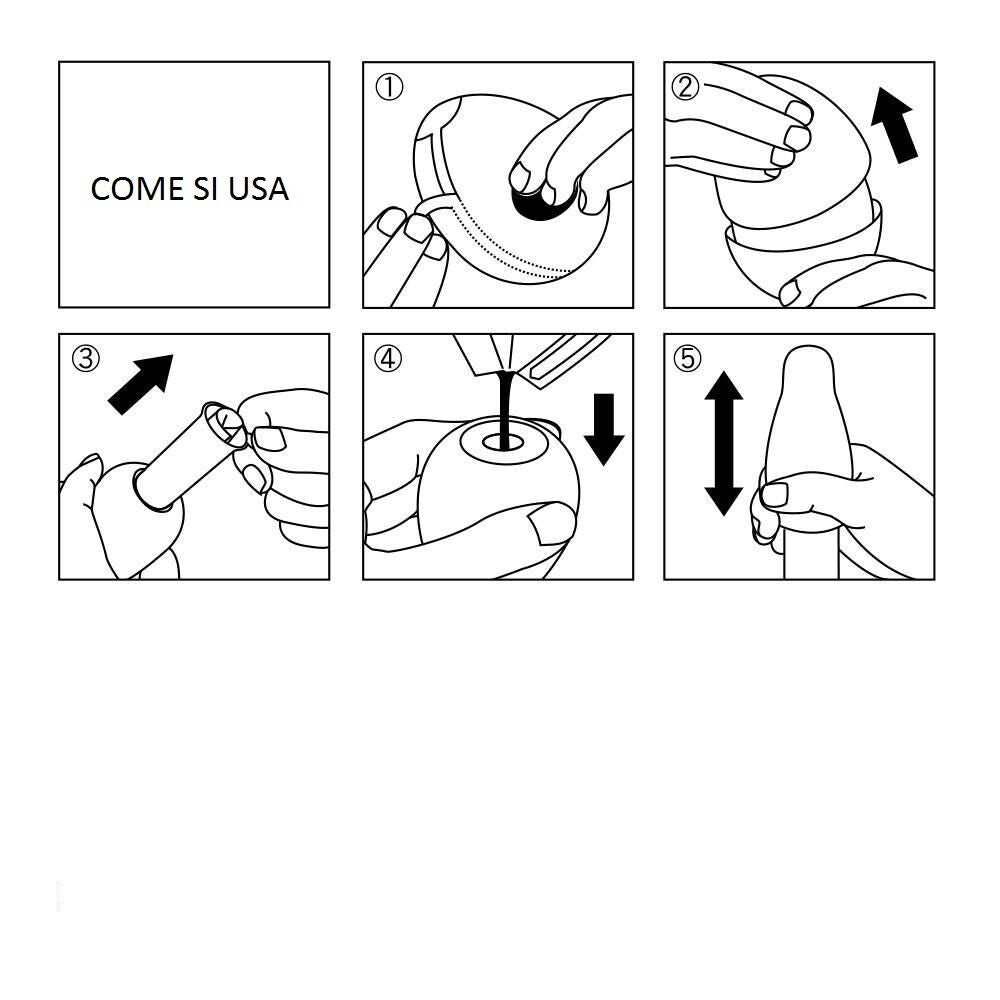 COME SI USA

①

②

③

④

⑤